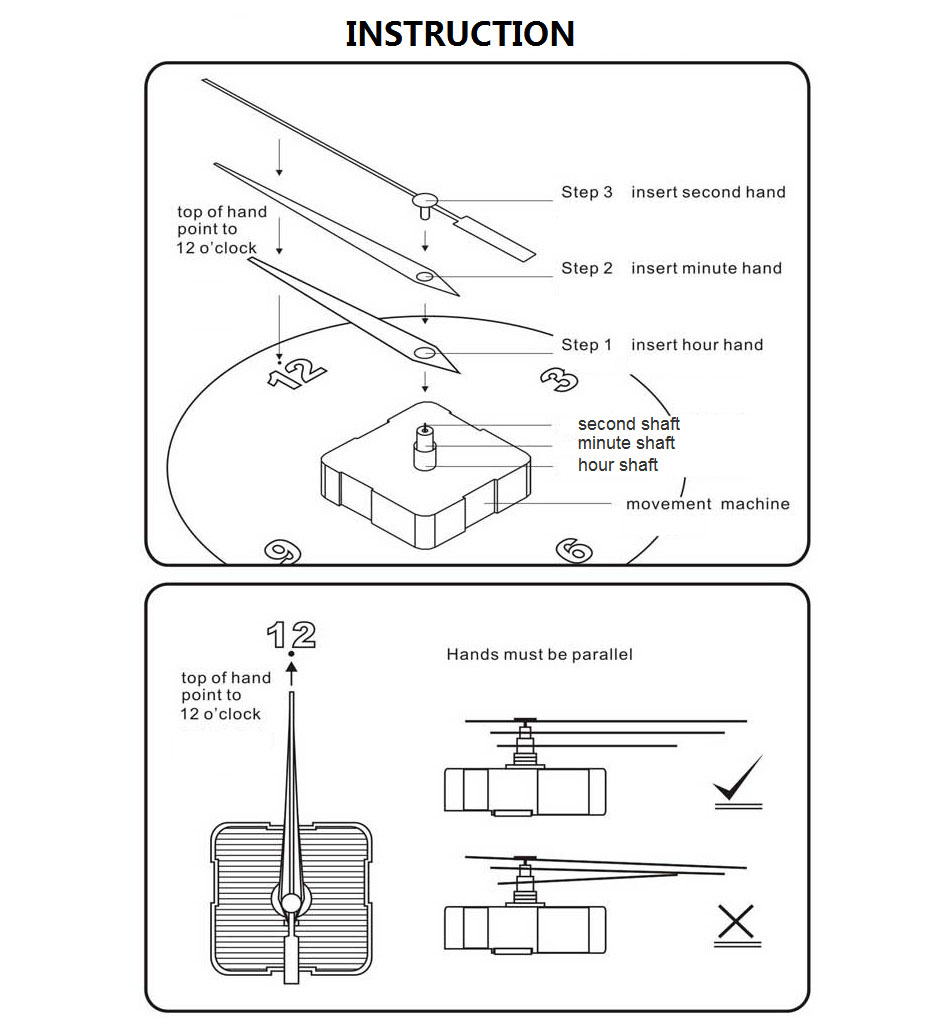 INSTRUCTION

top of hand point to 12 o'clock

Step 3 insert second hand

Step 2 insert minute hand

Step 1 insert hour hand

12

3

second shaft
minute shaft
hour shaft

movement machine

9

6

12

top of hand point to 12 o'clock

Hands must be parallel